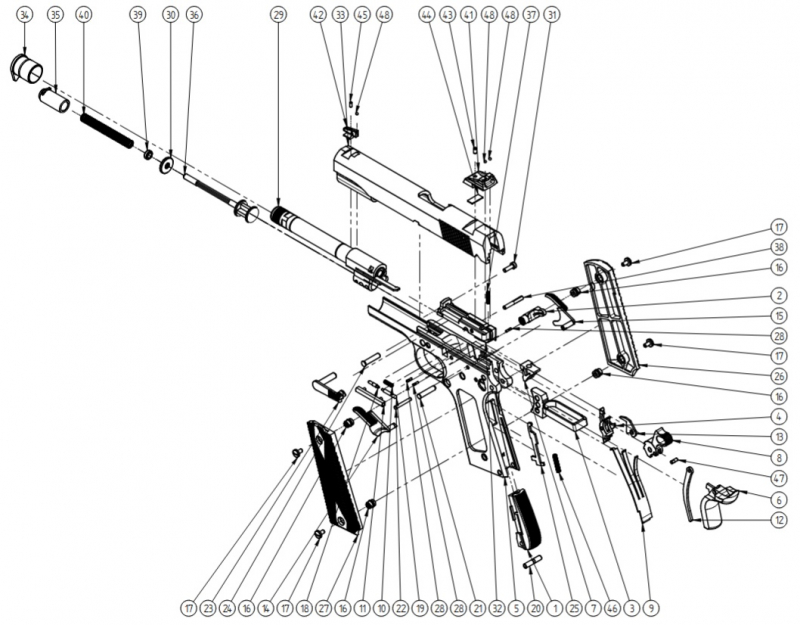 34 35 40 39 30 36 29 42 33 45 48 44 43 41 48 48 37 31

17
38
16
2
15
28
17
26
16
4
13
8
47
6
12

17 23 24 16 14 17 18 27 16 11 10 22 19 28 28 21 32 5 20 1 25 7 46 3 9