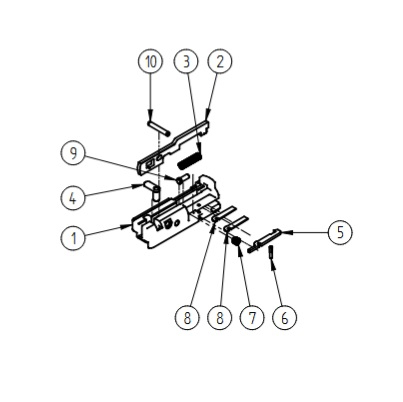 10
3
2
9
4
1
5
8
8
7
6